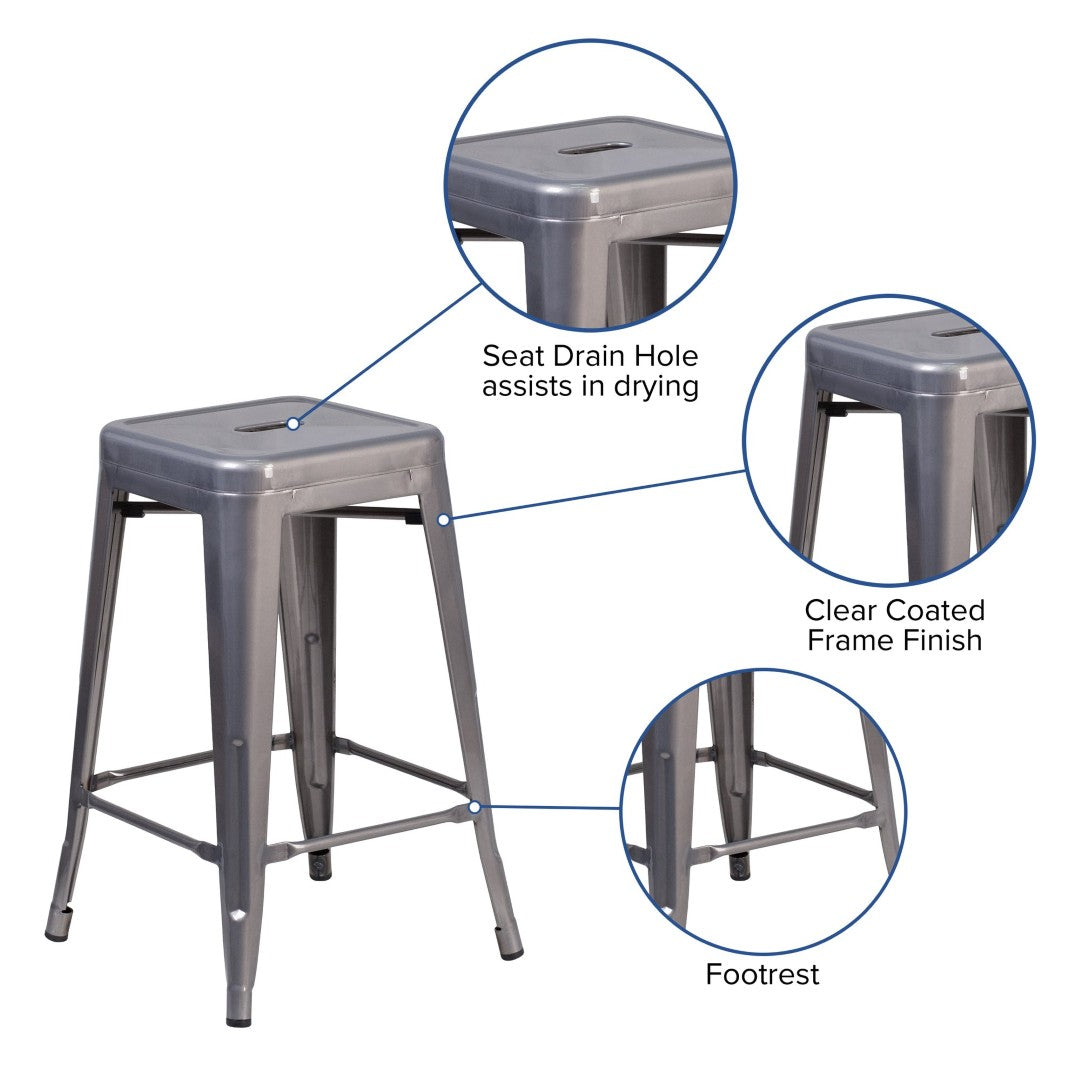 Seat Drain Hole assists in drying

Clear Coated Frame Finish

Footrest