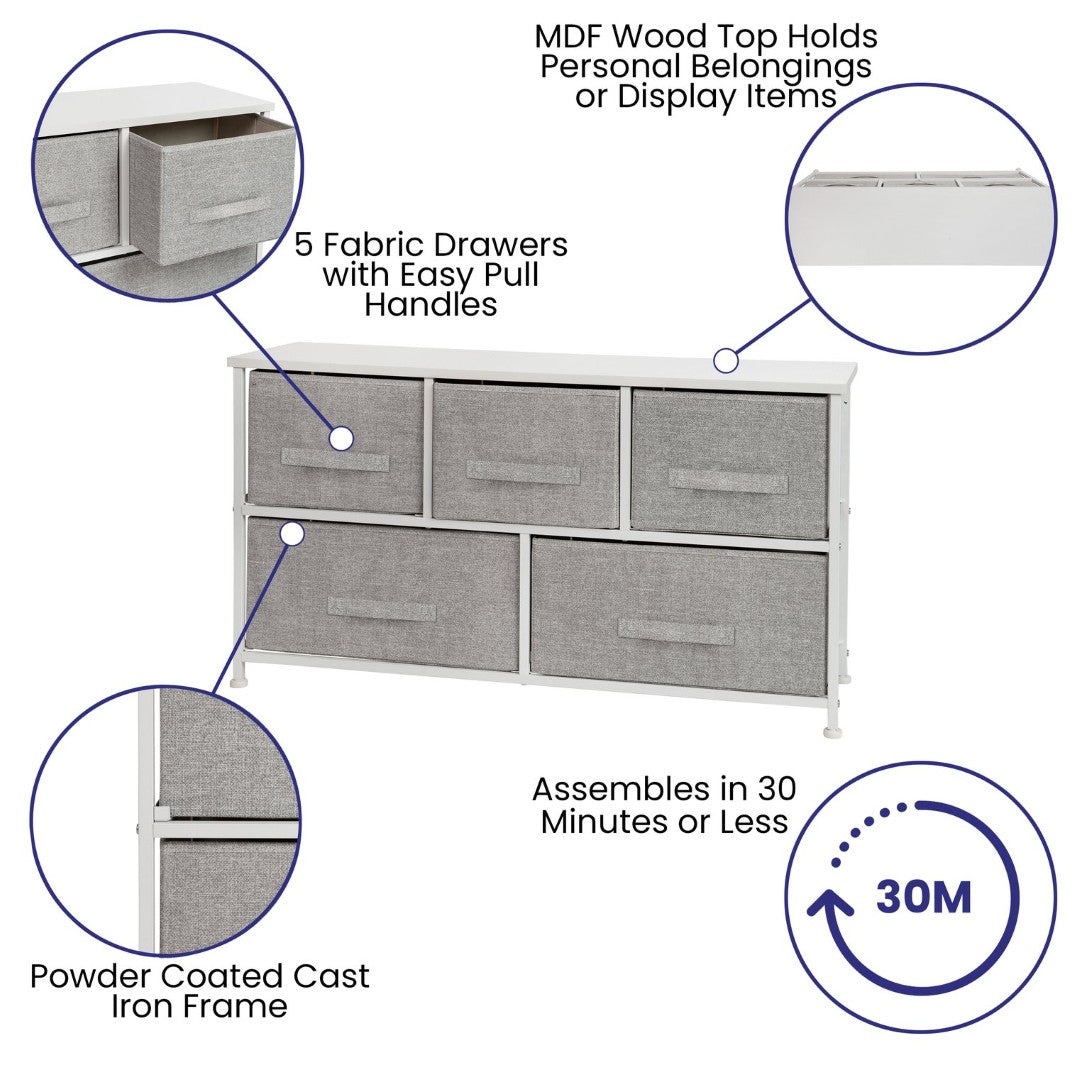 MDF Wood Top Holds Personal Belongings or Display Items

5 Fabric Drawers with Easy Pull Handles

Assembles in 30 Minutes or Less

30M

Powder Coated Cast Iron Frame