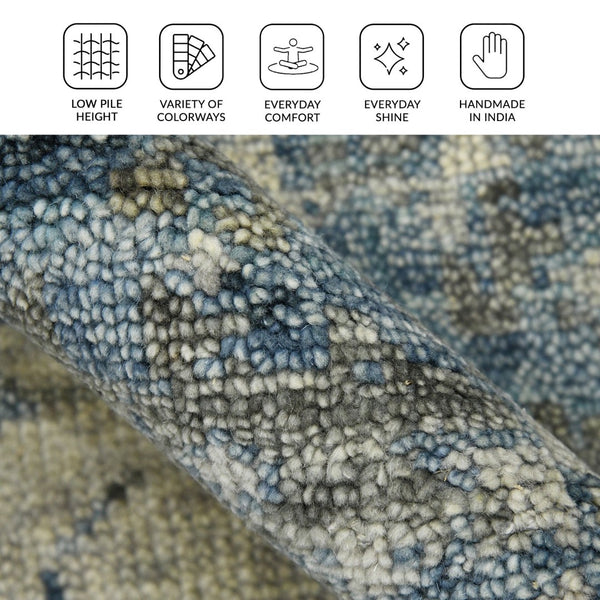 LOW PILE HEIGHT

VARIETY OF COLORWAYS

EVERYDAY COMFORT

EVERYDAY SHINE

HANDMADE IN INDIA