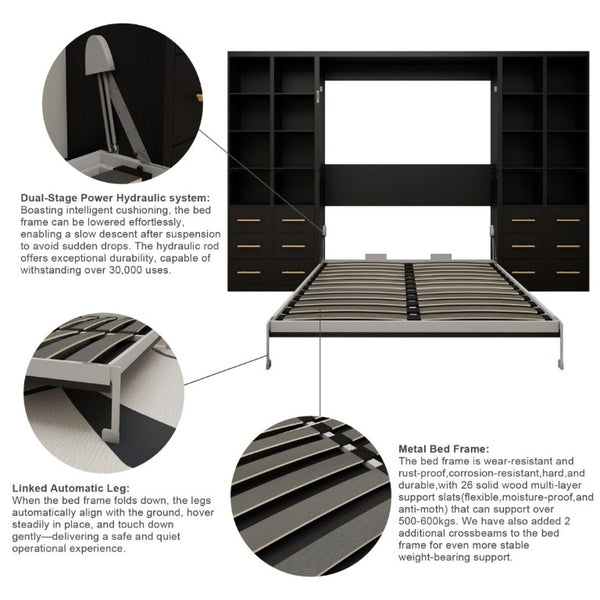 Dual-Stage Power Hydraulic system:
Boasting intelligent cushioning, the bed frame can be lowered effortlessly, enabling a slow descent after suspension to avoid sudden drops. The hydraulic rod offers exceptional durability, capable of withstanding over 30,000 uses.

Linked Automatic Leg:
When the bed frame folds down, the legs automatically align with the ground, hover steadily in place, and touch down gently—delivering a safe and quiet operational experience.

Metal Bed Frame:
The bed frame is wear-resistant and rust-proof,corrosion-resistant,hard,and durable,with 26 solid wood multi-layer support slats(flexible,moisture-proof,and anti-moth) that can support over 500-600kgs. We have also added 2 additional crossbeams to the bed frame for even more stable weight-bearing support.