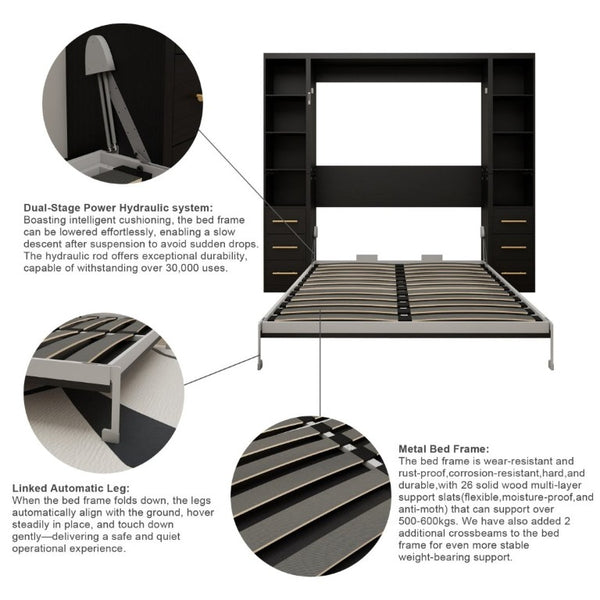 Dual-Stage Power Hydraulic system:
Boasting intelligent cushioning, the bed frame can be lowered effortlessly, enabling a slow descent after suspension to avoid sudden drops. The hydraulic rod offers exceptional durability, capable of withstanding over 30,000 uses.

Linked Automatic Leg:
When the bed frame folds down, the legs automatically align with the ground, hover steadily in place, and touch down gently—delivering a safe and quiet operational experience.

Metal Bed Frame:
The bed frame is wear-resistant and rust-proof,corrosion-resistant,hard,and durable,with 26 solid wood multi-layer support slats(flexible,moisture-proof,and anti-moth) that can support over 500-600kgs. We have also added 2 additional crossbeams to the bed frame for even more stable weight-bearing support.