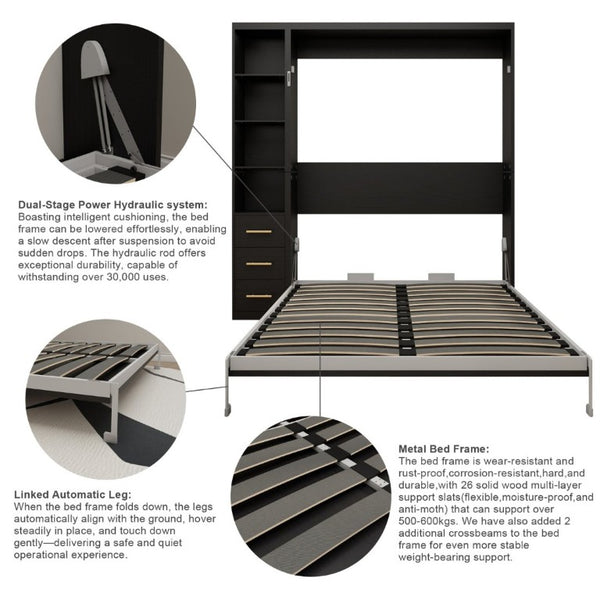 Dual-Stage Power Hydraulic system:
Boasting intelligent cushioning, the bed frame can be lowered effortlessly, enabling a slow descent after suspension to avoid sudden drops. The hydraulic rod offers exceptional durability, capable of withstanding over 30,000 uses.

Linked Automatic Leg:
When the bed frame folds down, the legs automatically align with the ground, hover steadily in place, and touch down gently—delivering a safe and quiet operational experience.

Metal Bed Frame:
The bed frame is wear-resistant and rust-proof,corrosion-resistant,hard,and durable,with 26 solid wood multi-layer support slats(flexible,moisture-proof,and anti-moth) that can support over 500-600kgs. We have also added 2 additional crossbeams to the bed frame for even more stable weight-bearing support.