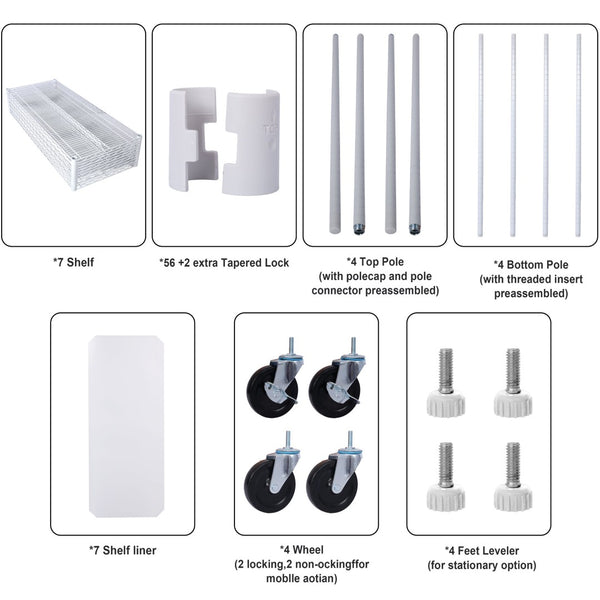 *7 Shelf

*56 +2 extra Tapered Lock

*4 Top Pole
(with polecap and pole connector preassembled)

*4 Bottom Pole
(with threaded insert preassembled)

*7 Shelf liner

*4 Wheel
(2 locking,2 non-ockingffor moblle aotian)

*4 Feet Leveler
(for stationary option)