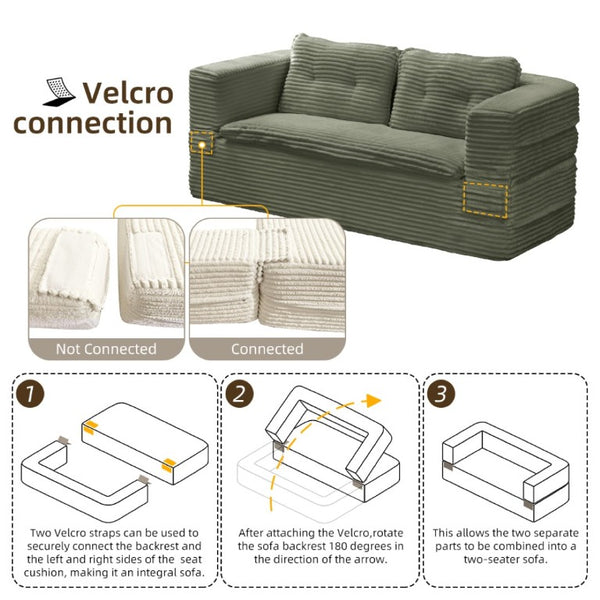 Velcro connection

Not Connected

Connected

1

Two Velcro straps can be used to securely connect the backrest and the left and right sides of the seat cushion, making it an integral sofa.

2

After attaching the Velcro,rotate the sofa backrest 180 degrees in the direction of the arrow.

3

This allows the two separate parts to be combined into a two-seater sofa.