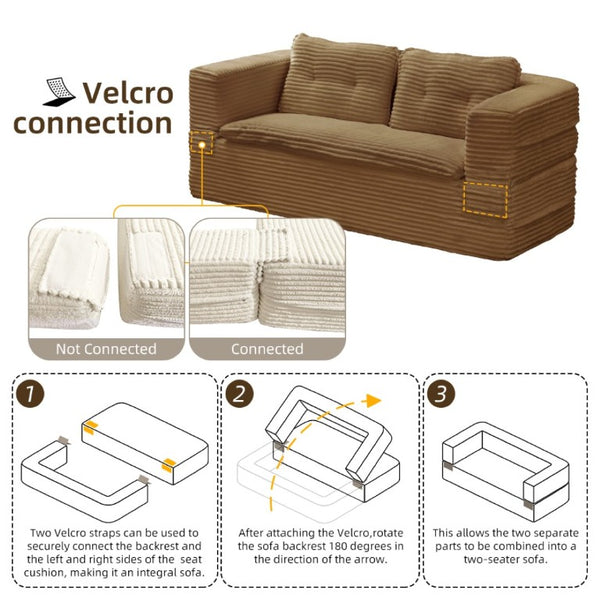 Velcro connection

Not Connected

Connected

1

Two Velcro straps can be used to securely connect the backrest and the left and right sides of the seat cushion, making it an integral sofa.

2

After attaching the Velcro,rotate the sofa backrest 180 degrees in the direction of the arrow.

3

This allows the two separate parts to be combined into a two-seater sofa.