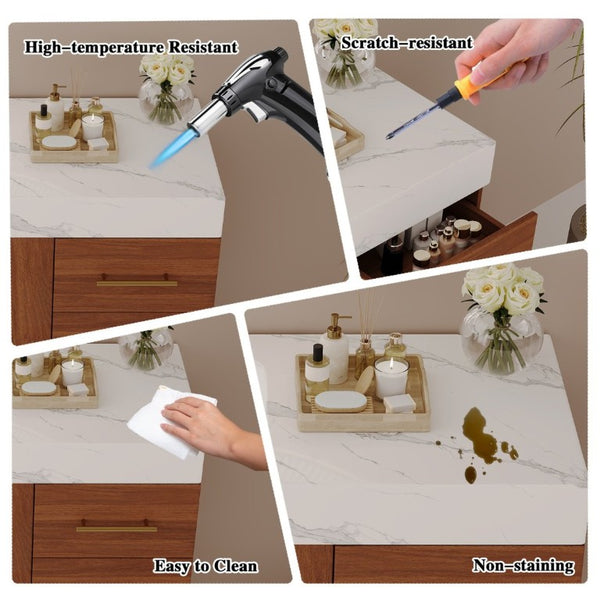 High-temperature Resistant

Scratch-resistant

Easy to Clean

Non-staining