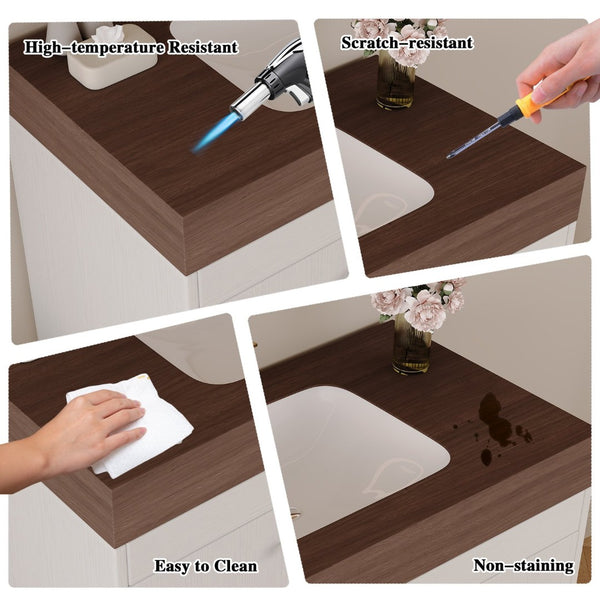 High-temperature Resistant

Scratch-resistant

Easy to Clean

Non-staining