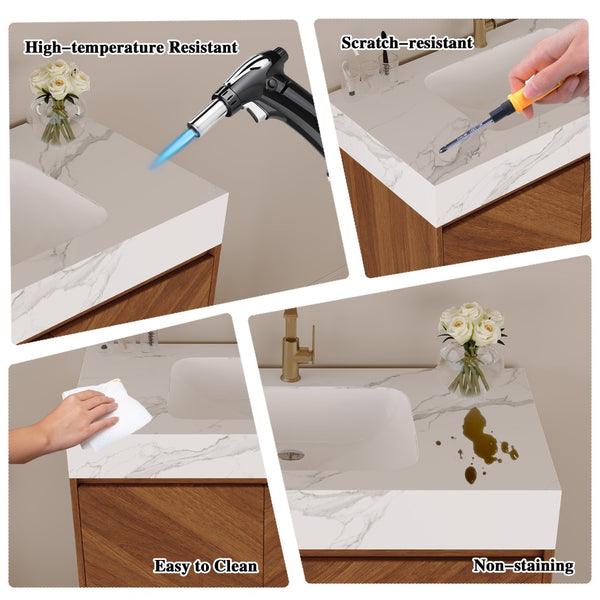 High-temperature Resistant

Scratch-resistant

Easy to Clean

Non-staining