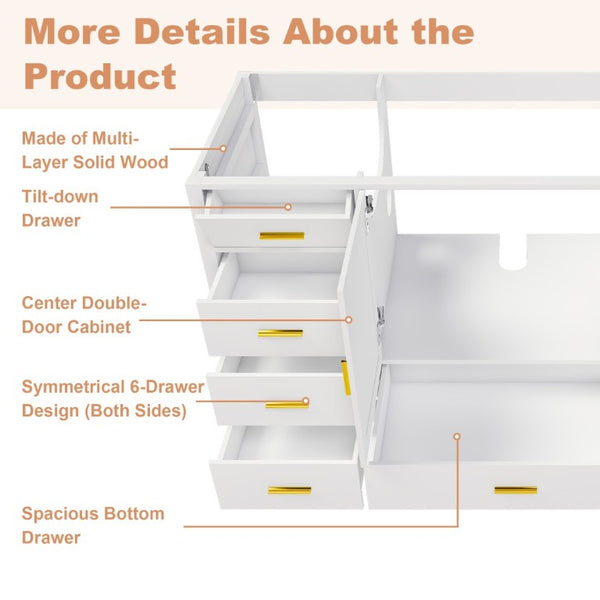 More Details About the Product

Made of Multi-Layer Solid Wood

Tilt-down Drawer

Center Double-Door Cabinet

Symmetrical 6-Drawer Design (Both Sides)

Spacious Bottom Drawer