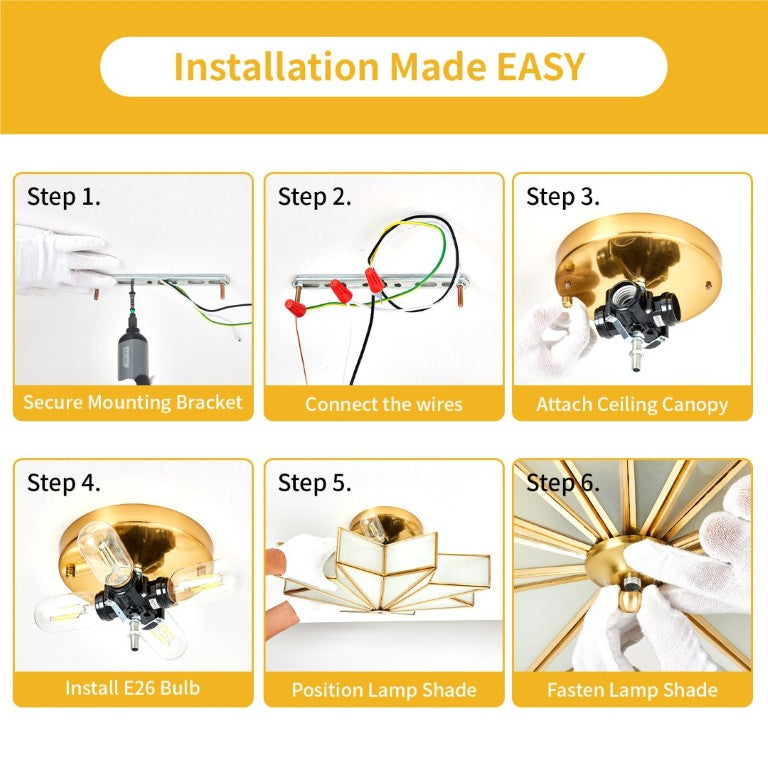 Installation Made EASY

Step 1.

Secure Mounting Bracket

Step 2.

Connect the wires

Step 3.

Attach Ceiling Canopy

Step 4.

Install E26 Bulb

Step 5.

Position Lamp Shade

Step 6.

Fasten Lamp Shade