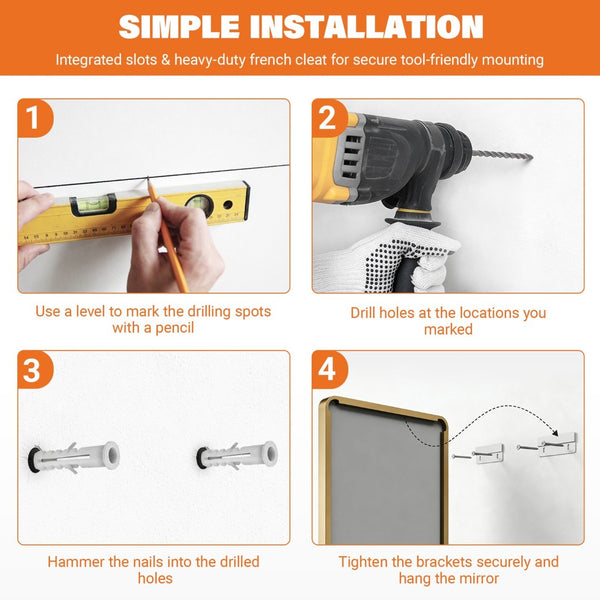 SIMPLE INSTALLATION

Integrated slots & heavy-duty french cleat for secure tool-friendly mounting

1

Use a level to mark the drilling spots with a pencil

2

Drill holes at the locations you marked

3

Hammer the nails into the drilled holes

4

Tighten the brackets securely and hang the mirror