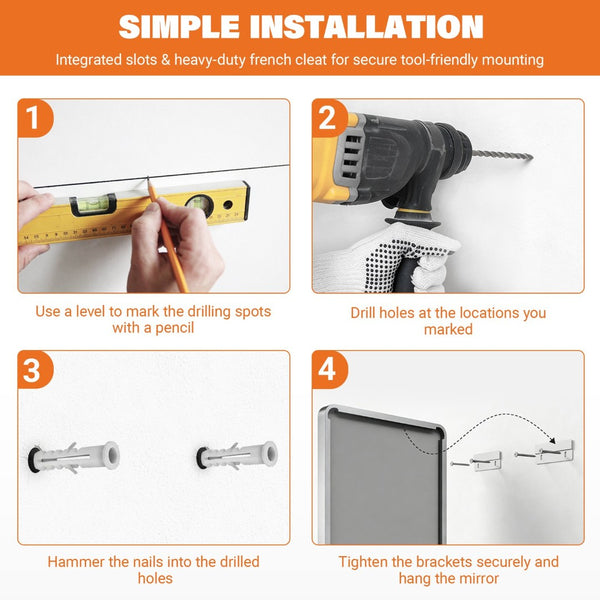 SIMPLE INSTALLATION

Integrated slots & heavy-duty french cleat for secure tool-friendly mounting

1

Use a level to mark the drilling spots with a pencil

2

Drill holes at the locations you marked

3

Hammer the nails into the drilled holes

4

Tighten the brackets securely and hang the mirror