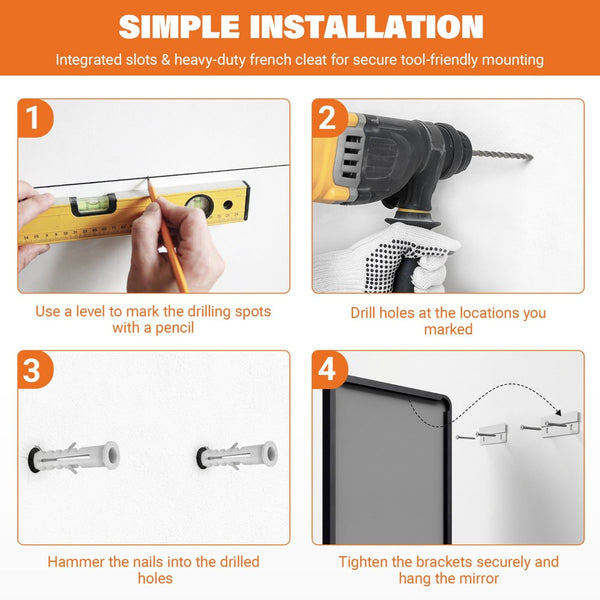 SIMPLE INSTALLATION

Integrated slots & heavy-duty french cleat for secure tool-friendly mounting

1

Use a level to mark the drilling spots with a pencil

2

Drill holes at the locations you marked

3

Hammer the nails into the drilled holes

4

Tighten the brackets securely and hang the mirror