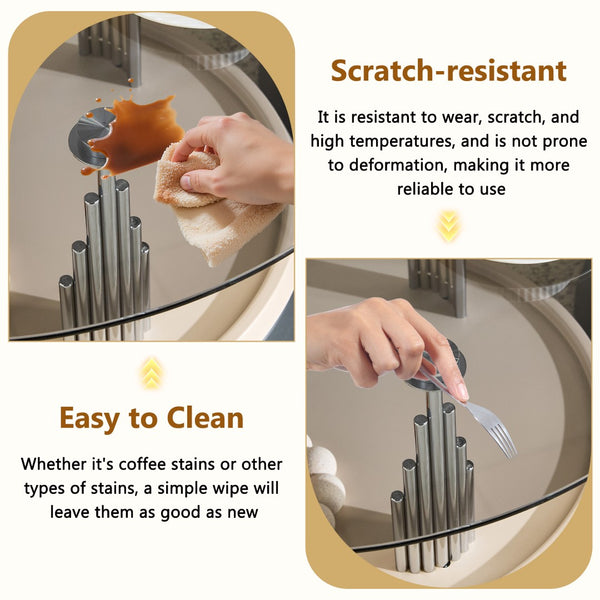 Scratch-resistant

It is resistant to wear, scratch, and high temperatures, and is not prone to deformation, making it more reliable to use

Easy to Clean

Whether it's coffee stains or other types of stains, a simple wipe will leave them as good as new