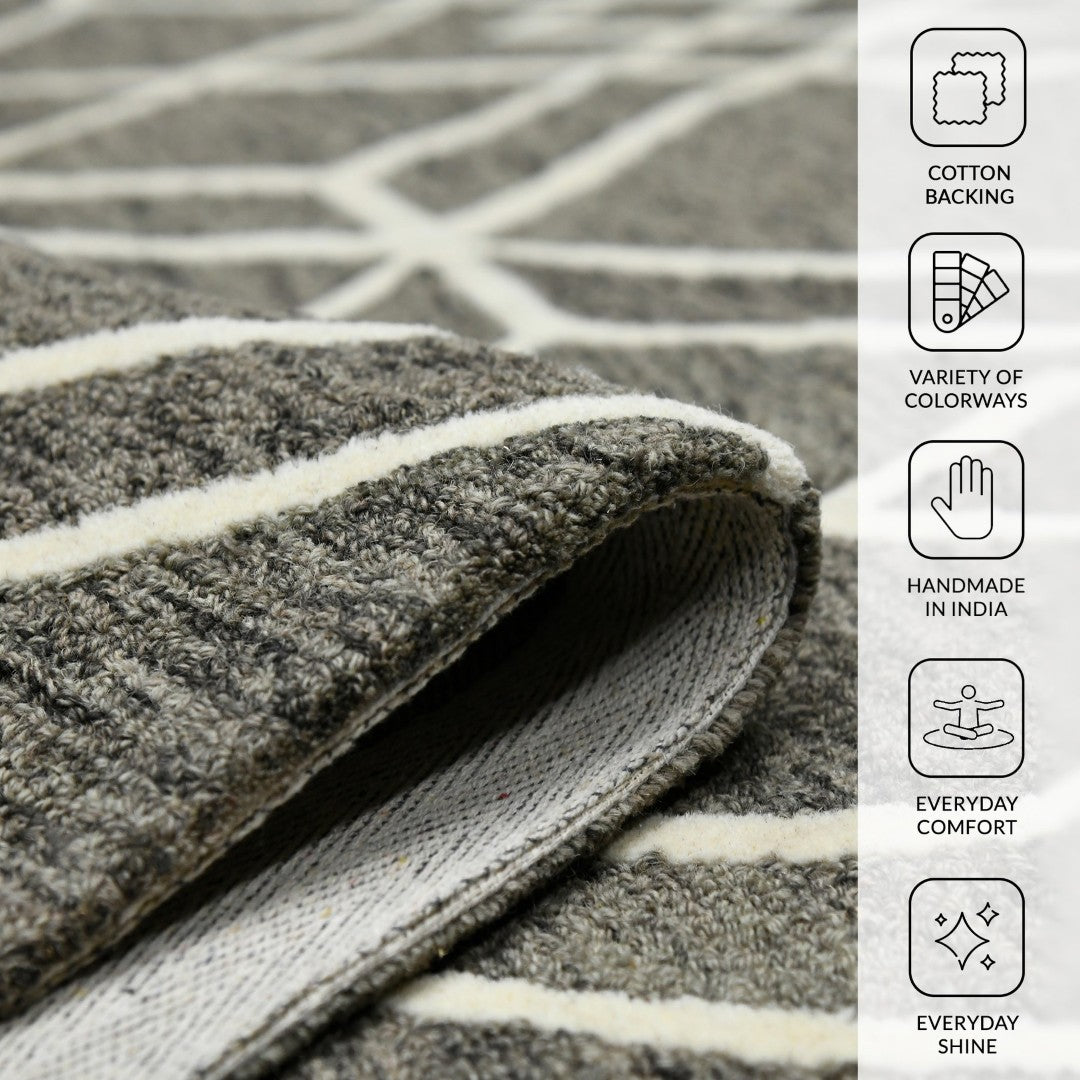 COTTON BACKING

VARIETY OF COLORWAYS

HANDMADE IN INDIA

EVERYDAY COMFORT

EVERYDAY SHINE