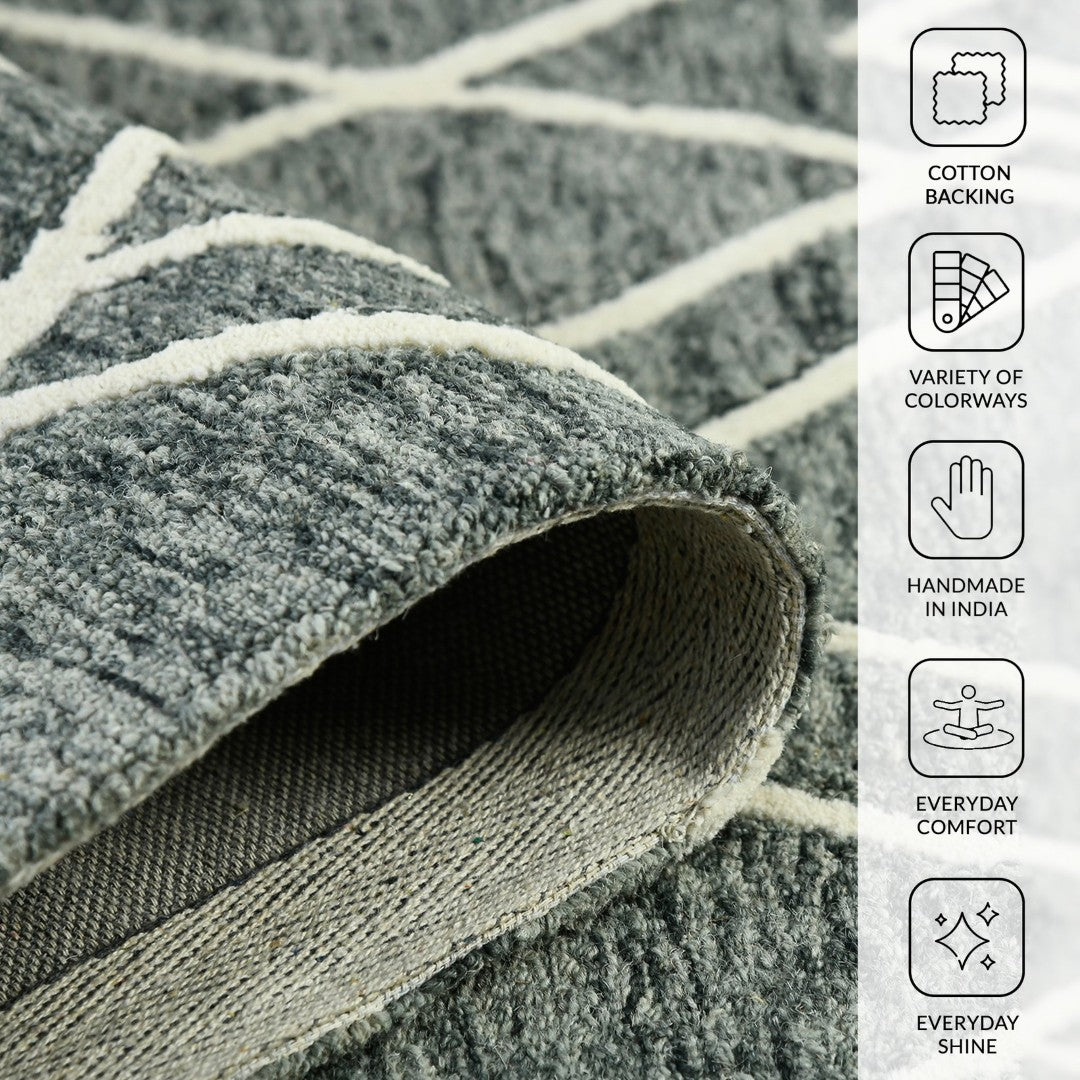 COTTON BACKING

VARIETY OF COLORWAYS

HANDMADE IN INDIA

EVERYDAY COMFORT

EVERYDAY SHINE