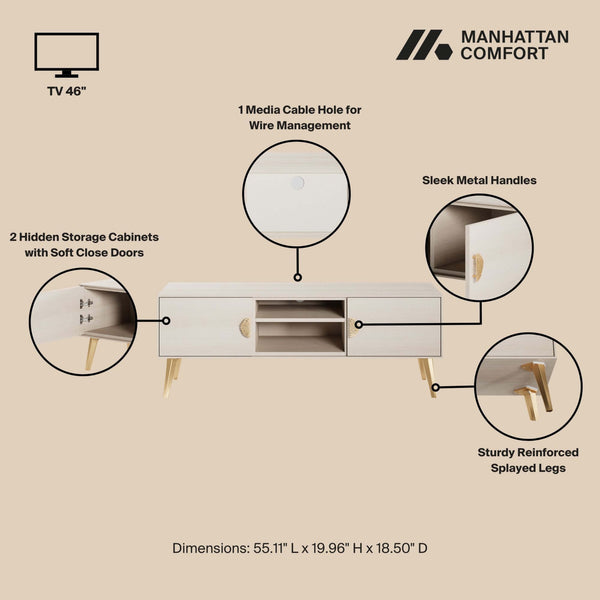 TV 46"

MANHATTAN COMFORT

1 Media Cable Hole for Wire Management

Sleek Metal Handles

2 Hidden Storage Cabinets with Soft Close Doors

Sturdy Reinforced Splayed Legs

Dimensions: 55.11" L x 19.96" H x 18.50" D