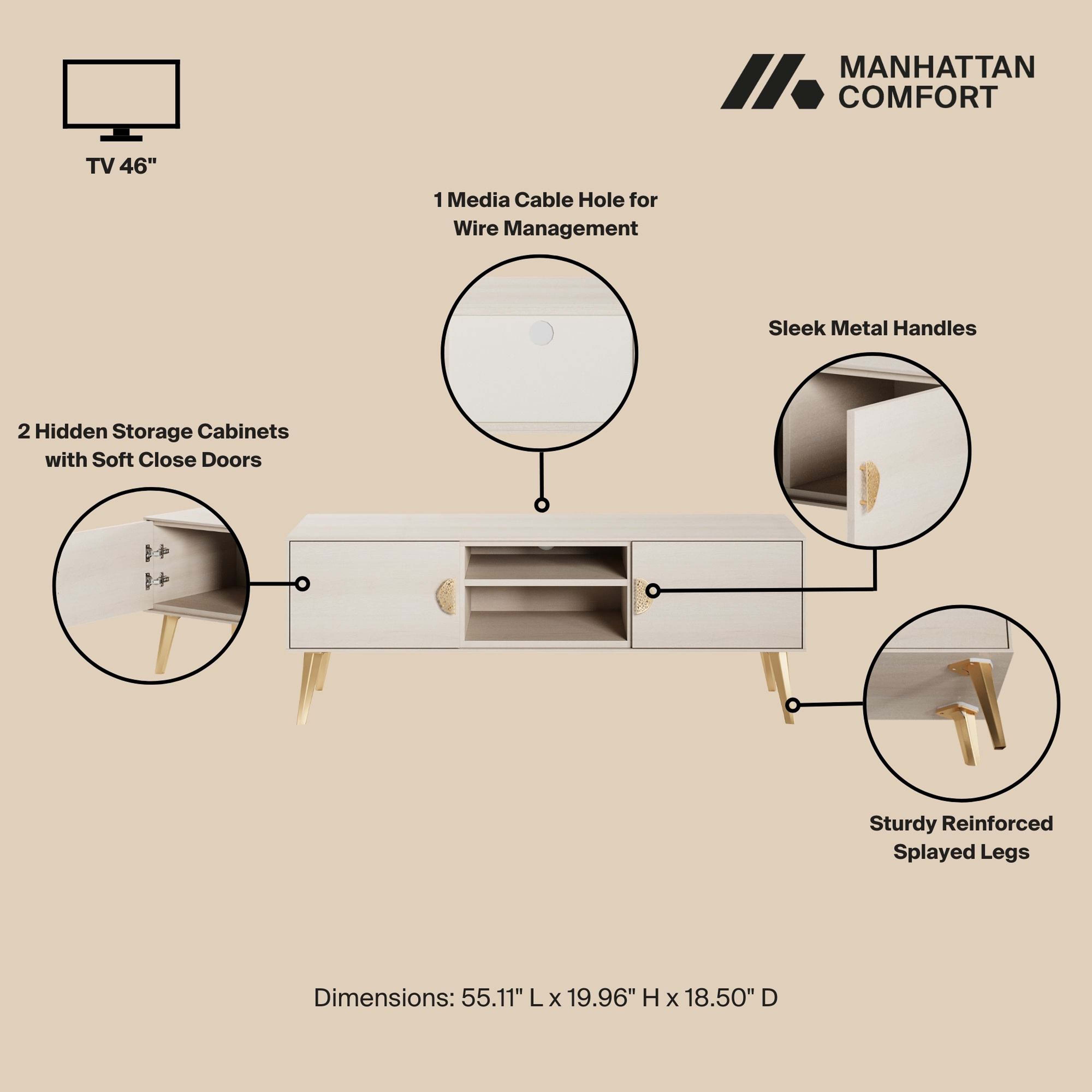 TV 46"

MANHATTAN COMFORT

1 Media Cable Hole for Wire Management

Sleek Metal Handles

2 Hidden Storage Cabinets with Soft Close Doors

Sturdy Reinforced Splayed Legs

Dimensions: 55.11" L x 19.96" H x 18.50" D