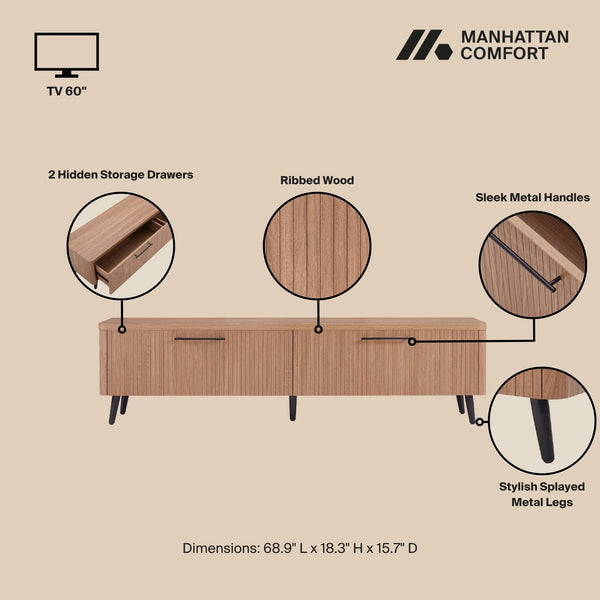 TV 60"

MANHATTAN COMFORT

2 Hidden Storage Drawers

Ribbed Wood

Sleek Metal Handles

Stylish Splayed Metal Legs

Dimensions: 68.9" L x 18.3" H x 15.7" D