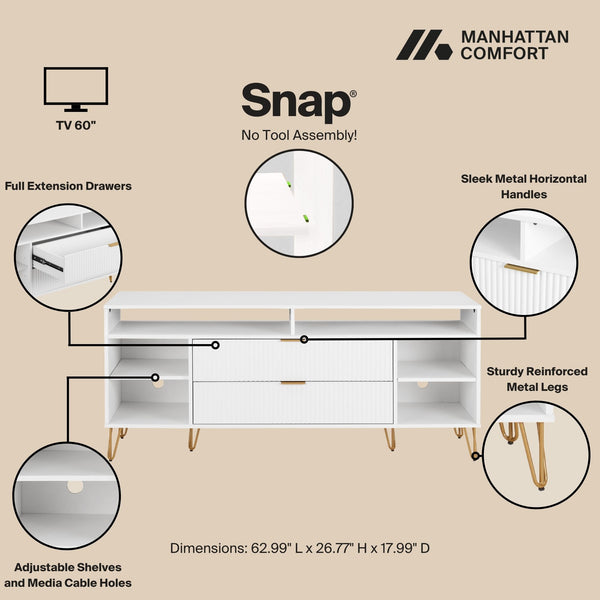 MANHATTAN COMFORT

TV 60"

Snap®
No Tool Assembly!

Full Extension Drawers

Sleek Metal Horizontal Handles

Sturdy Reinforced Metal Legs

Dimensions: 62.99" L x 26.77" H x 17.99" D

Adjustable Shelves and Media Cable Holes