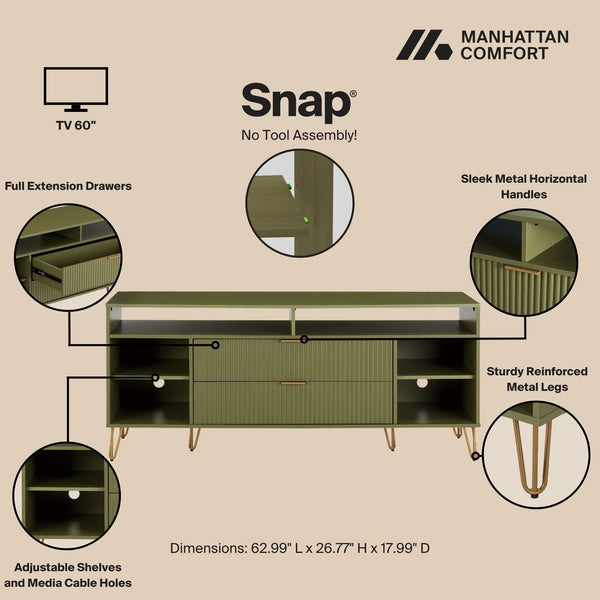 MANHATTAN COMFORT

TV 60"

Snap®
No Tool Assembly!

Full Extension Drawers

Sleek Metal Horizontal Handles

Sturdy Reinforced Metal Legs

Dimensions: 62.99" L x 26.77" H x 17.99" D

Adjustable Shelves and Media Cable Holes