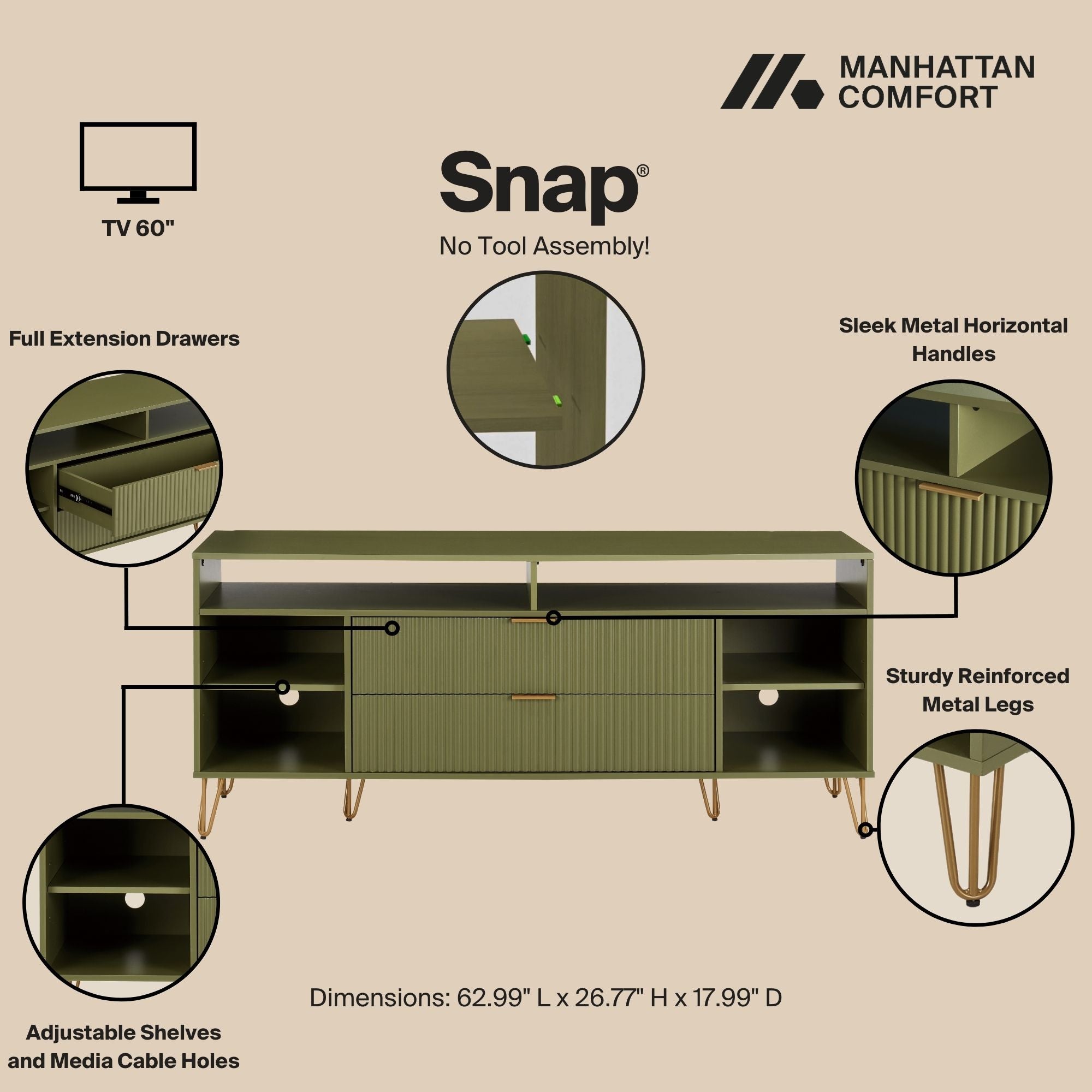 MANHATTAN COMFORT

TV 60"

Snap®

No Tool Assembly!

Full Extension Drawers

Sleek Metal Horizontal Handles

Sturdy Reinforced Metal Legs

Dimensions: 62.99" L x 26.77" H x 17.99" D

Adjustable Shelves and Media Cable Holes