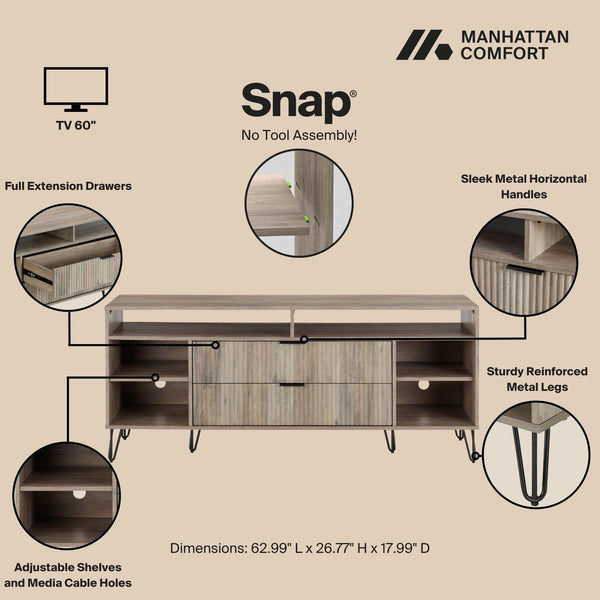 MANHATTAN COMFORT

TV 60"

Snap®
No Tool Assembly!

Full Extension Drawers

Sleek Metal Horizontal Handles

Sturdy Reinforced Metal Legs

Dimensions: 62.99" L x 26.77" H x 17.99" D

Adjustable Shelves and Media Cable Holes