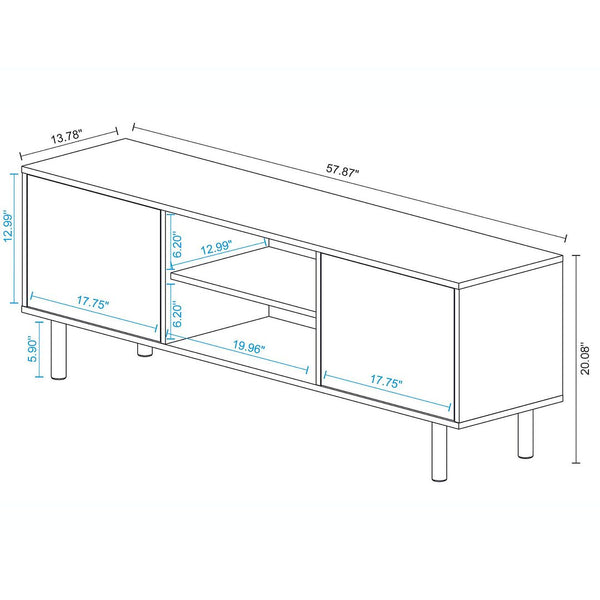 13.78"
57.87"
12.99"
6.20"
12.99"
17.75"
6.20"
5.90"
19.96"
17.75"
20.08"