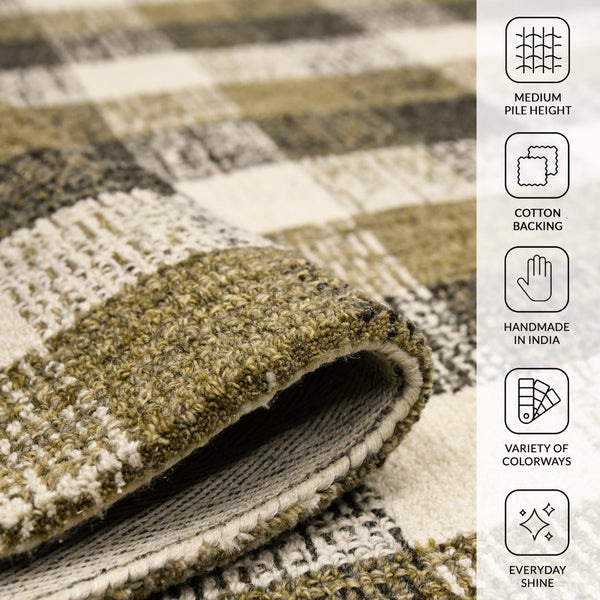 MEDIUM PILE HEIGHT

COTTON BACKING

HANDMADE IN INDIA

VARIETY OF COLORWAYS

EVERYDAY SHINE