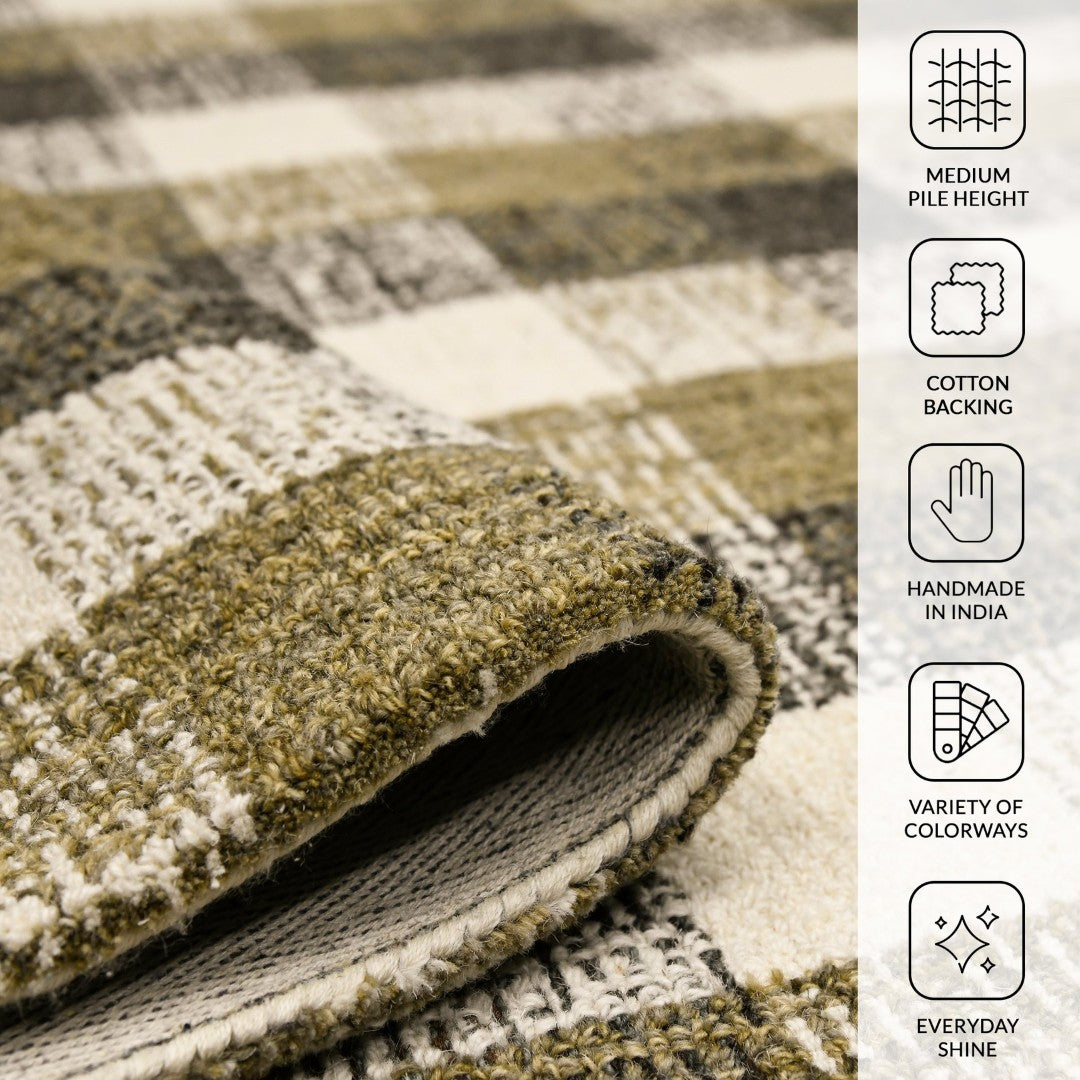 MEDIUM PILE HEIGHT

COTTON BACKING

HANDMADE IN INDIA

VARIETY OF COLORWAYS

EVERYDAY SHINE