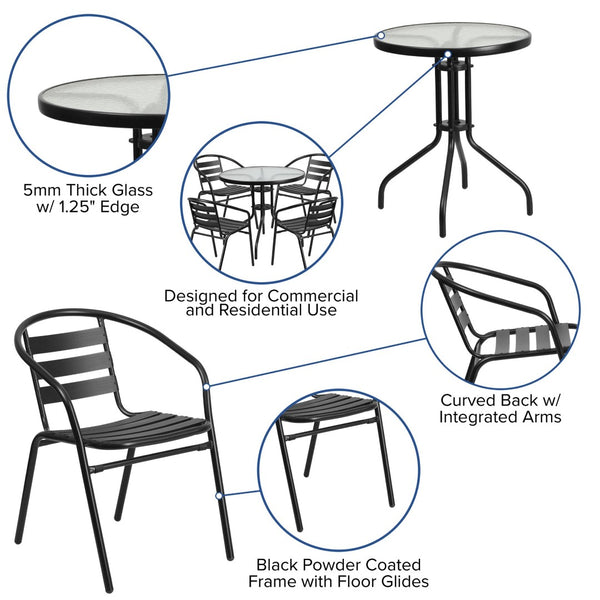 5mm Thick Glass
w/ 1.25" Edge

Designed for Commercial
and Residential Use

Curved Back w/
Integrated Arms

Black Powder Coated
Frame with Floor Glides