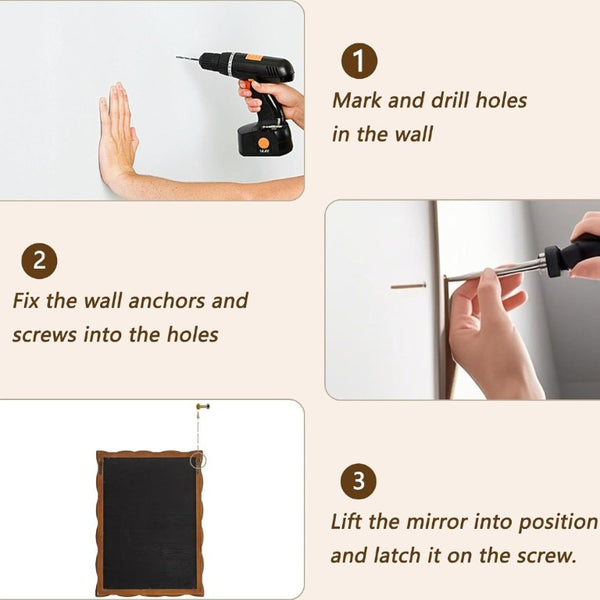 1
Mark and drill holes in the wall

2
Fix the wall anchors and screws into the holes

3
Lift the mirror into position and latch it on the screw.