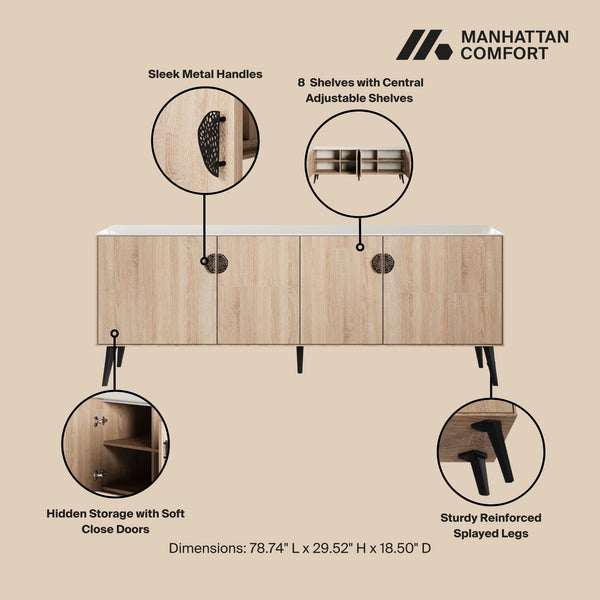 MANHATTAN COMFORT

Sleek Metal Handles

8 Shelves with Central Adjustable Shelves

Hidden Storage with Soft Close Doors

Sturdy Reinforced Splayed Legs

Dimensions: 78.74" L x 29.52" H x 18.50" D