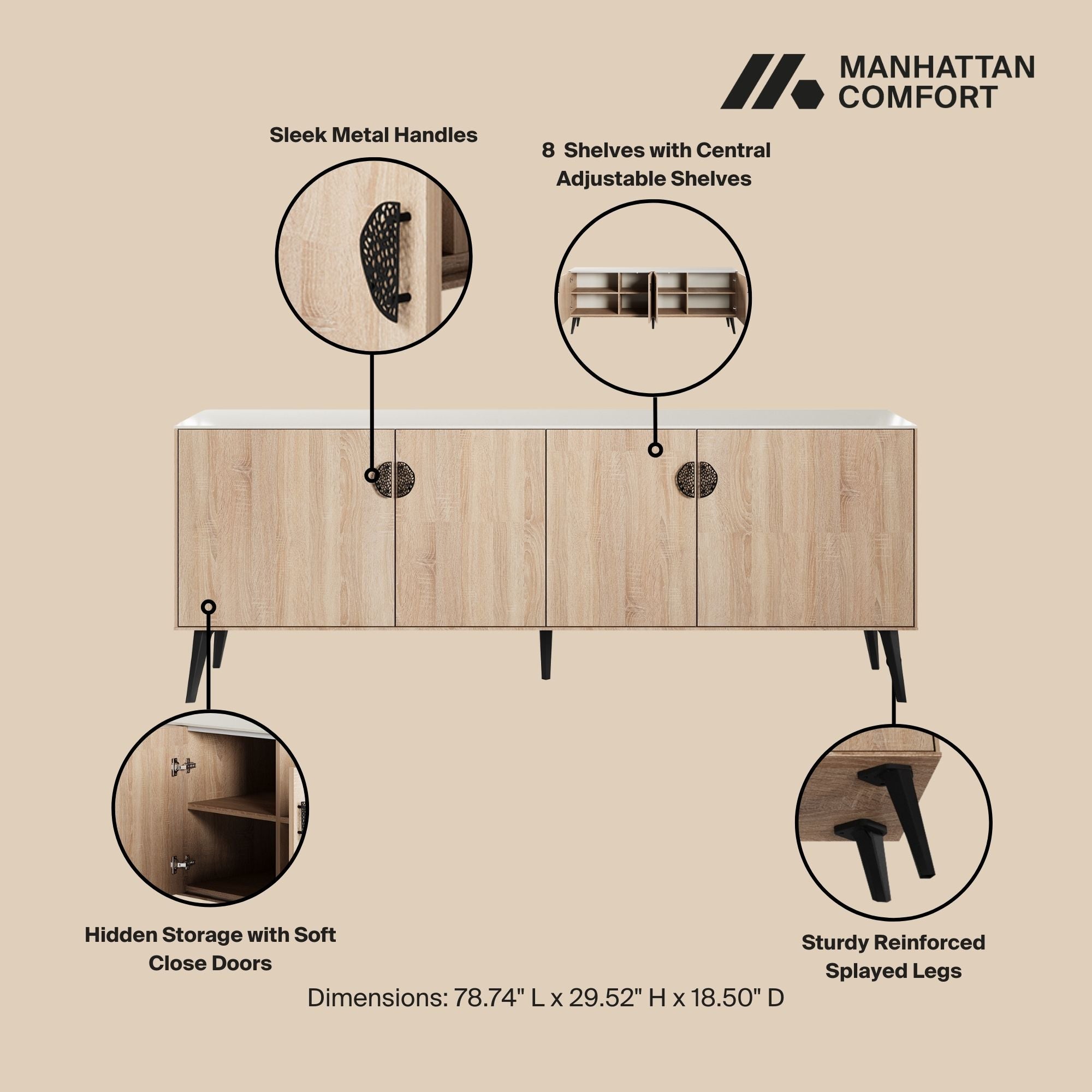 MANHATTAN COMFORT

Sleek Metal Handles

8 Shelves with Central Adjustable Shelves

Hidden Storage with Soft Close Doors

Sturdy Reinforced Splayed Legs

Dimensions: 78.74" L x 29.52" H x 18.50" D