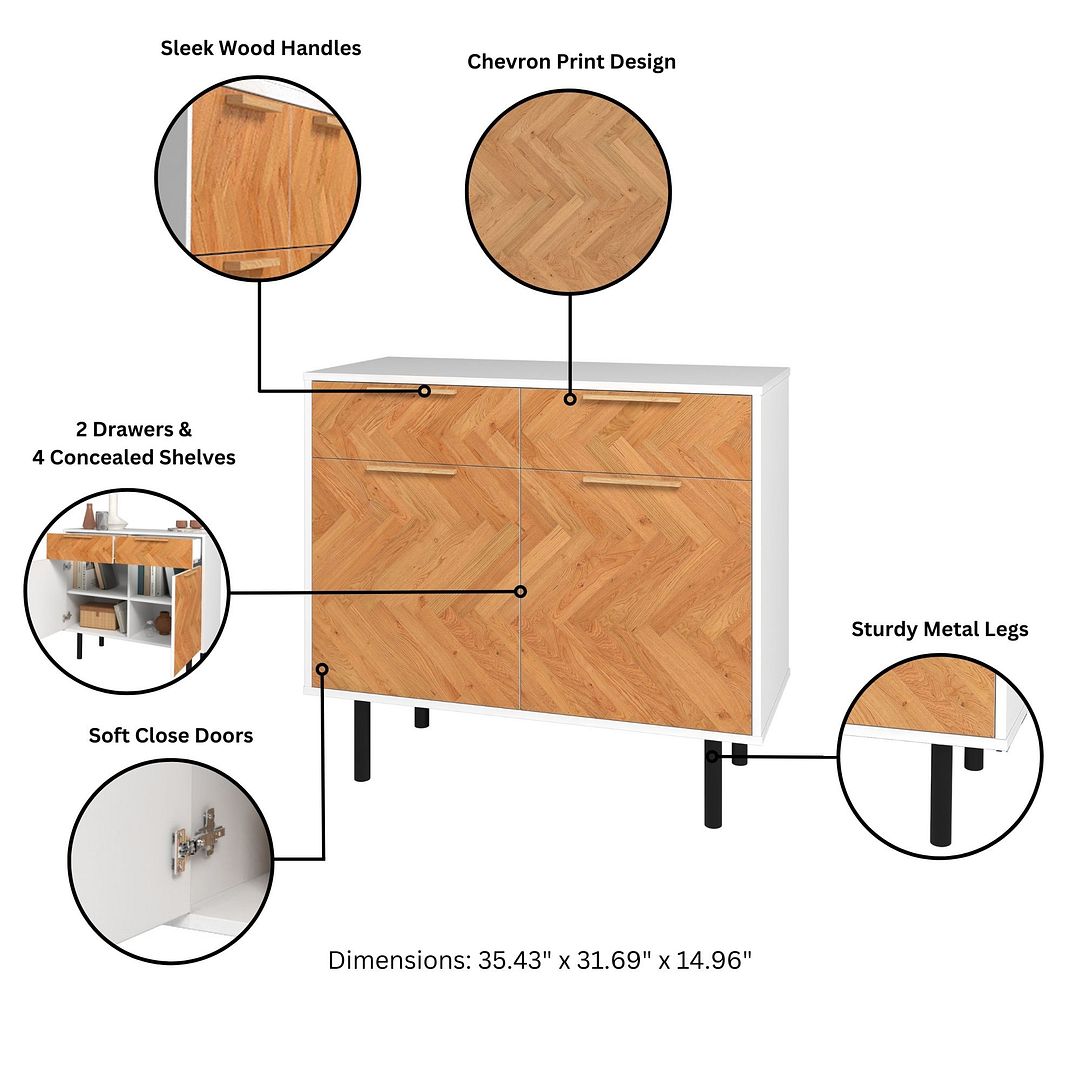 Sleek Wood Handles

Chevron Print Design

2 Drawers &
4 Concealed Shelves

Sturdy Metal Legs

Soft Close Doors

Dimensions: 35.43" x 31.69" x 14.96"