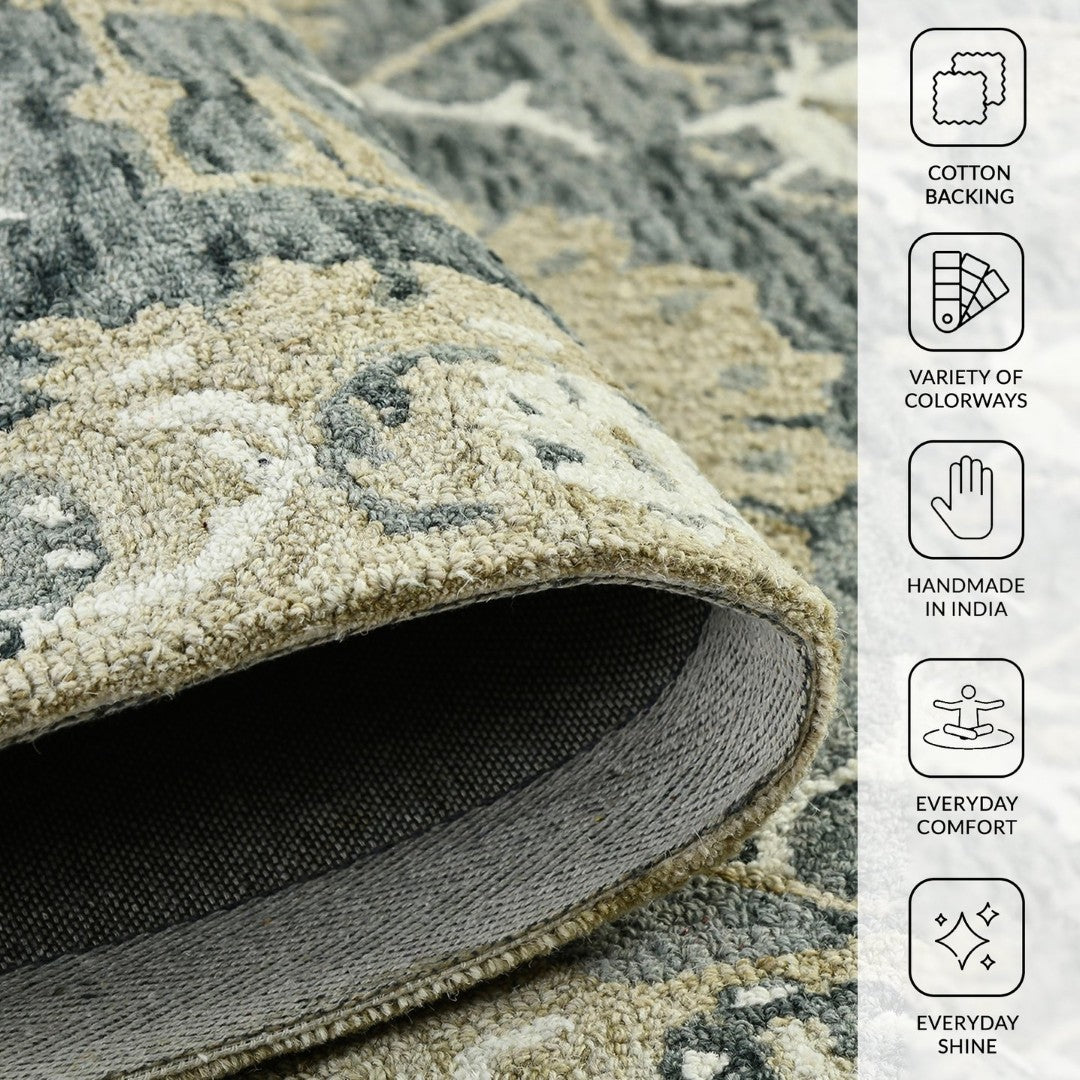 COTTON BACKING

VARIETY OF COLORWAYS

HANDMADE IN INDIA

EVERYDAY COMFORT

EVERYDAY SHINE