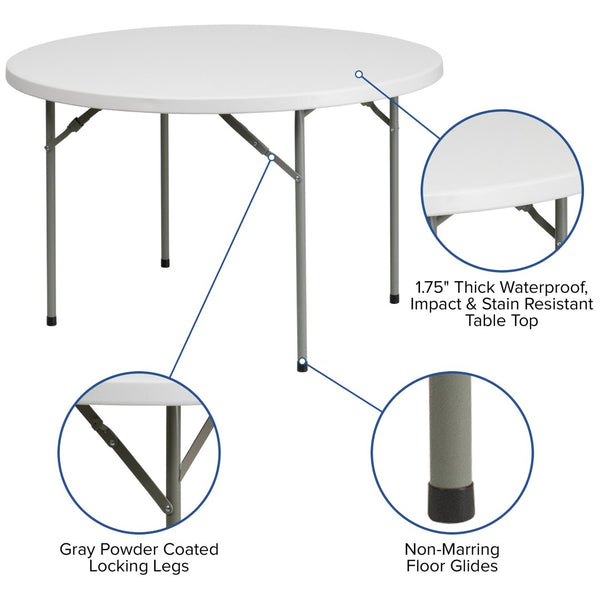 1.75" Thick Waterproof, Impact & Stain Resistant Table Top

Gray Powder Coated Locking Legs

Non-Marring Floor Glides