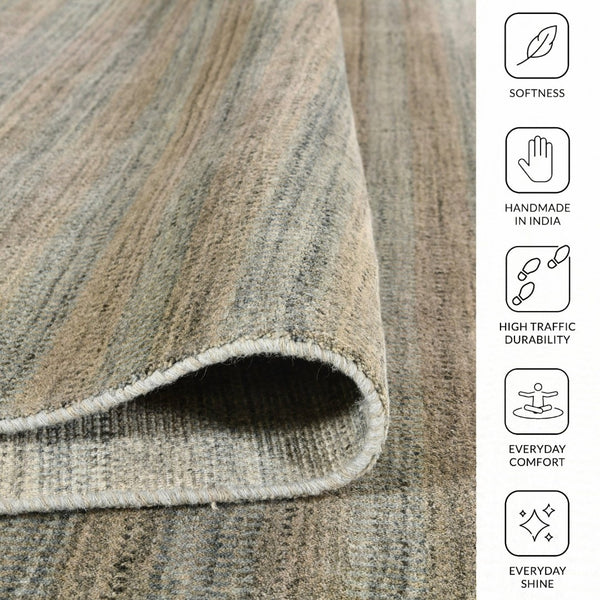 SOFTNESS

HANDMADE IN INDIA

HIGH TRAFFIC DURABILITY

EVERYDAY COMFORT

EVERYDAY SHINE