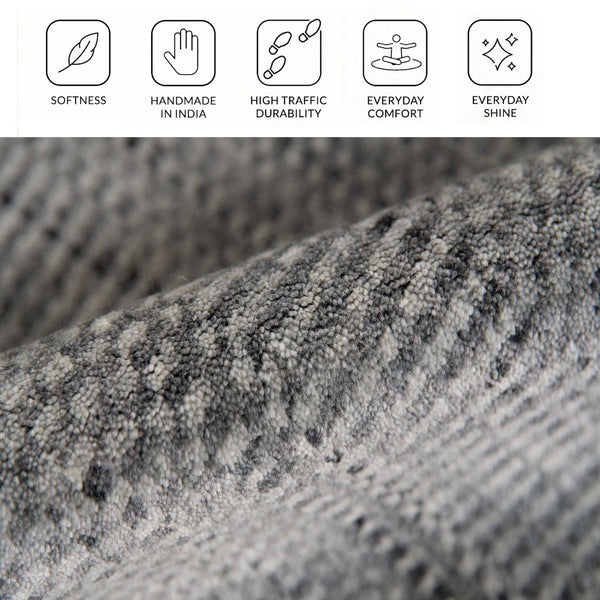 SOFTNESS

HANDMADE IN INDIA

HIGH TRAFFIC DURABILITY

EVERYDAY COMFORT

EVERYDAY SHINE