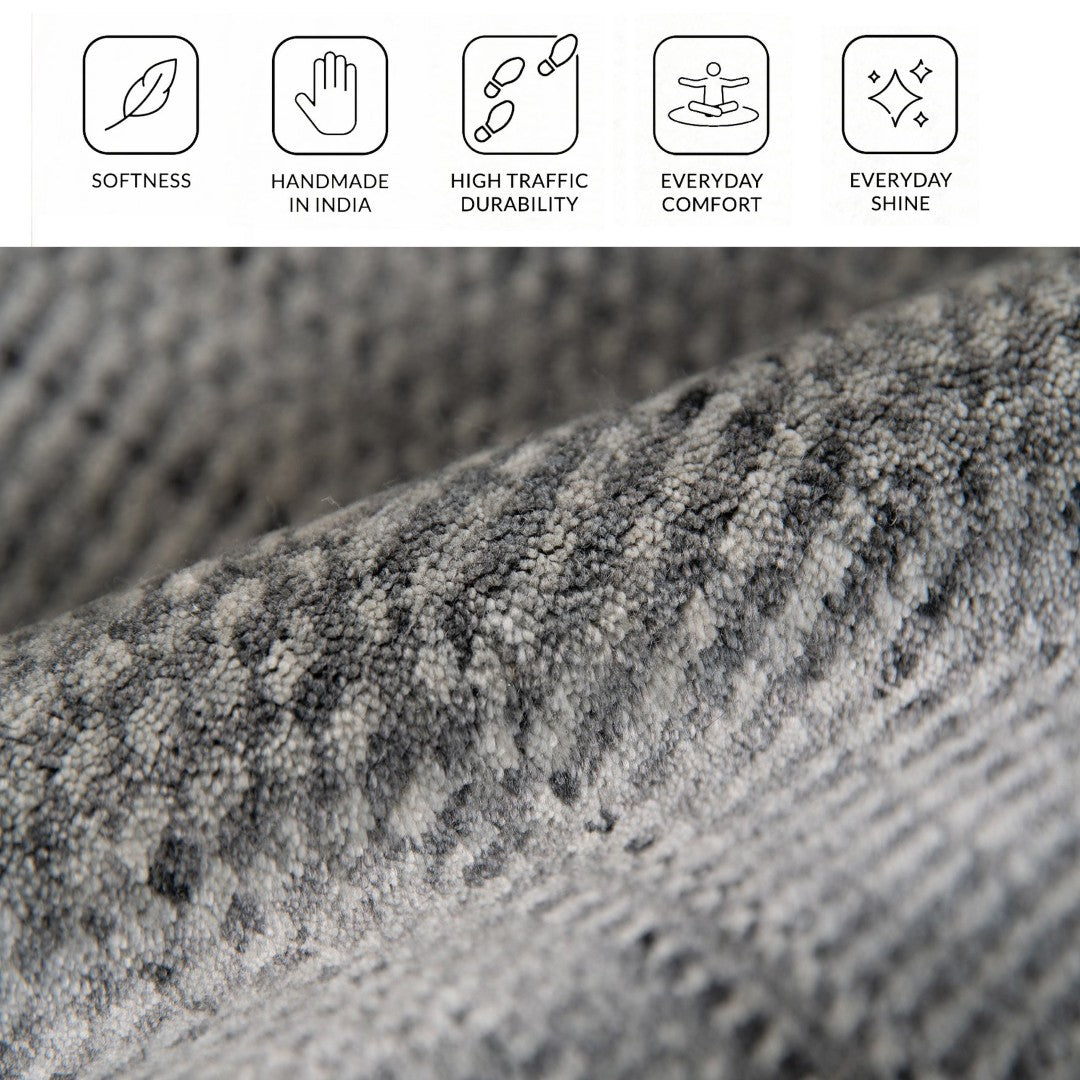 SOFTNESS

HANDMADE IN INDIA

HIGH TRAFFIC DURABILITY

EVERYDAY COMFORT

EVERYDAY SHINE