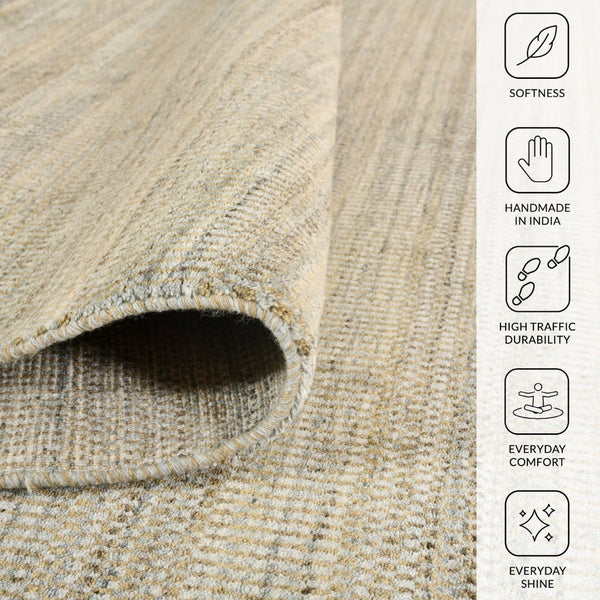 SOFTNESS

HANDMADE IN INDIA

HIGH TRAFFIC DURABILITY

EVERYDAY COMFORT

EVERYDAY SHINE