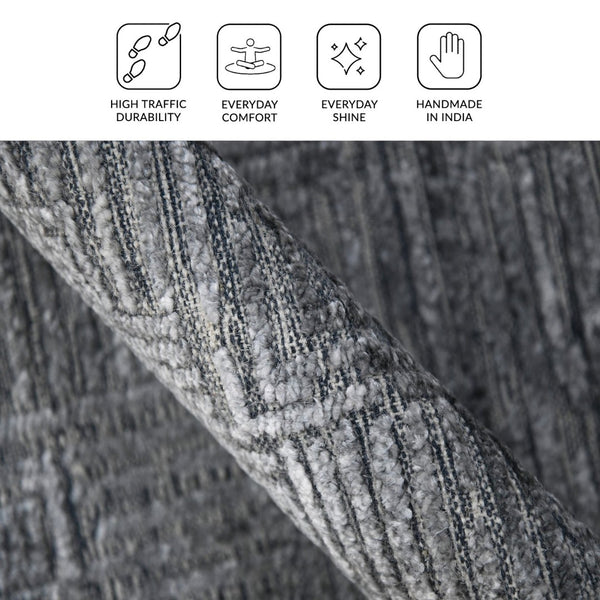 HIGH TRAFFIC DURABILITY

EVERYDAY COMFORT

EVERYDAY SHINE

HANDMADE IN INDIA