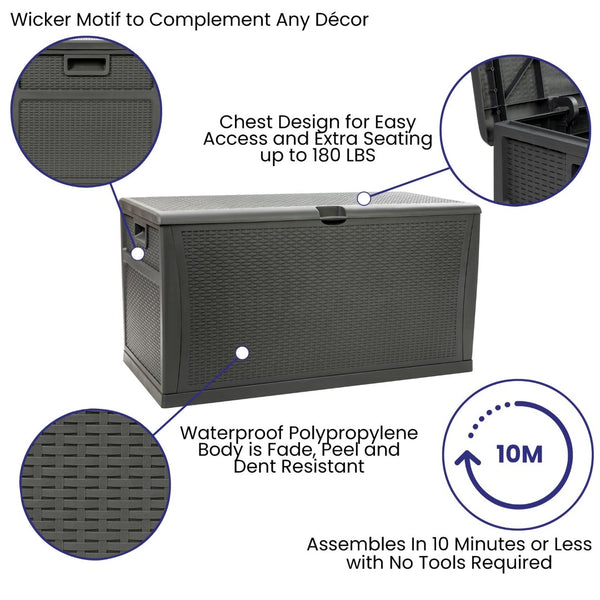 Wicker Motif to Complement Any Décor

Chest Design for Easy Access and Extra Seating up to 180 LBS

Waterproof Polypropylene Body is Fade, Peel and Dent Resistant

10M

Assembles In 10 Minutes or Less with No Tools Required