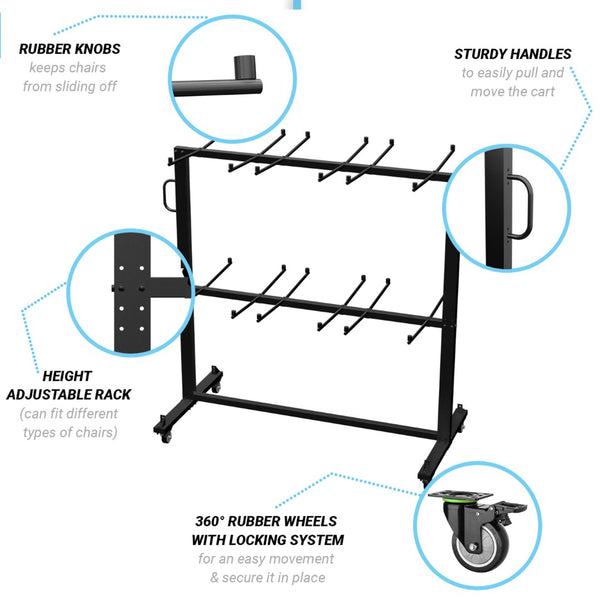 RUBBER KNOBS
keeps chairs from sliding off

STURDY HANDLES
to easily pull and move the cart

HEIGHT ADJUSTABLE RACK
(can fit different types of chairs)

360° RUBBER WHEELS WITH LOCKING SYSTEM
for an easy movement & secure it in place