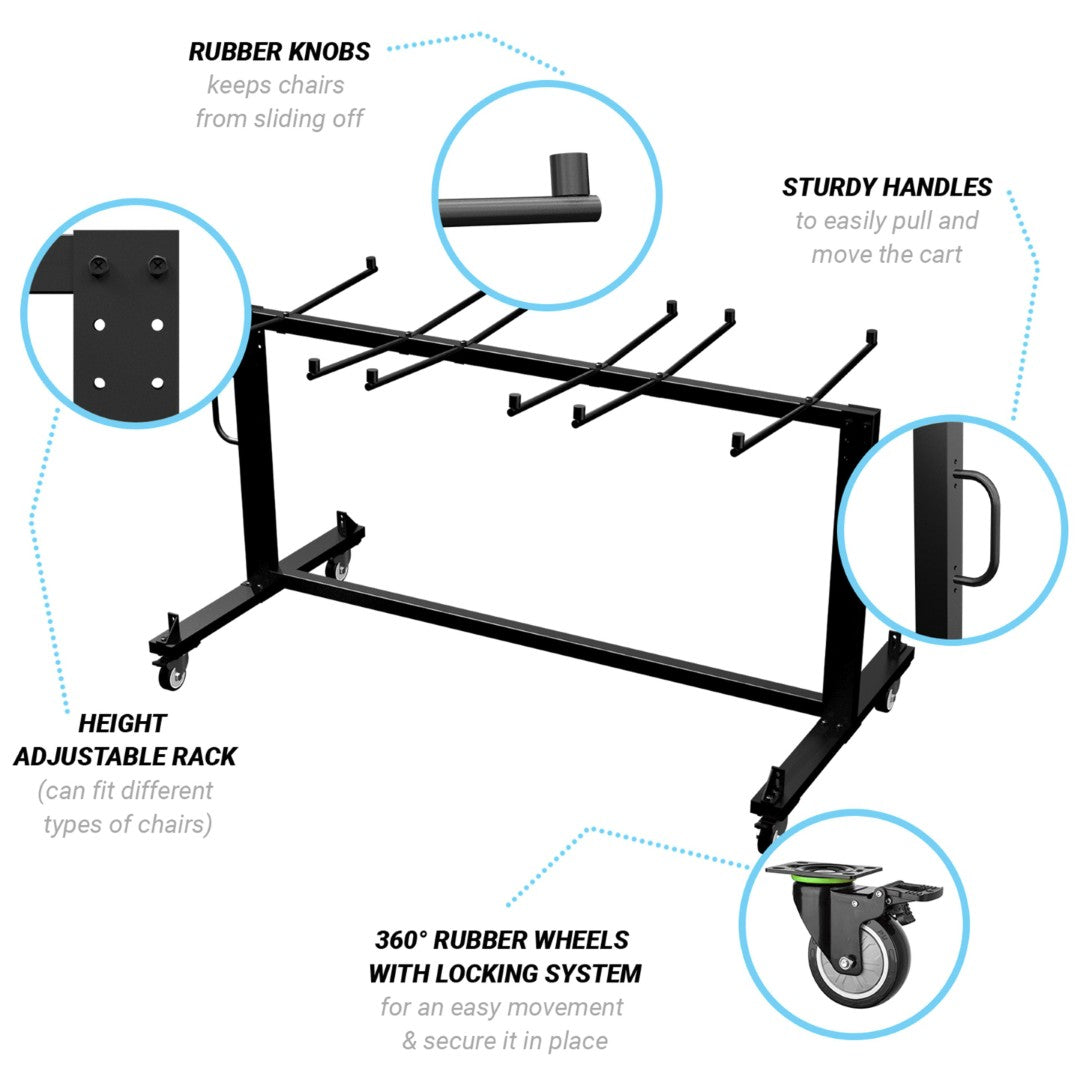 RUBBER KNOBS
keeps chairs from sliding off

STURDY HANDLES
to easily pull and move the cart

HEIGHT ADJUSTABLE RACK
(can fit different types of chairs)

360° RUBBER WHEELS WITH LOCKING SYSTEM
for an easy movement & secure it in place