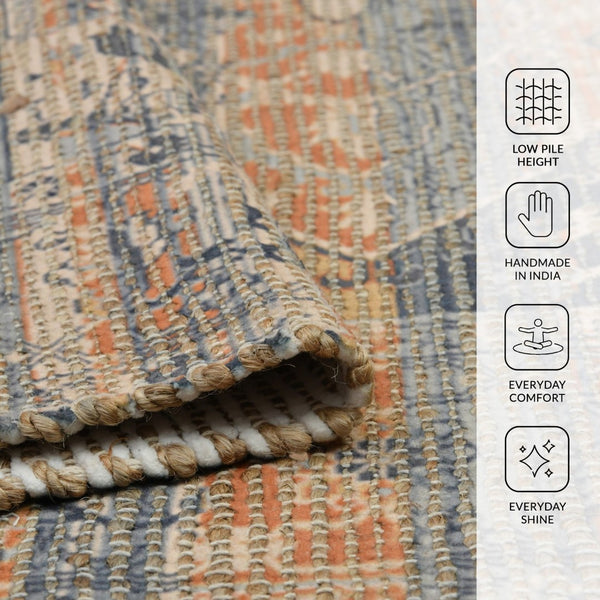 LOW PILE HEIGHT

HANDMADE IN INDIA

EVERYDAY COMFORT

EVERYDAY SHINE