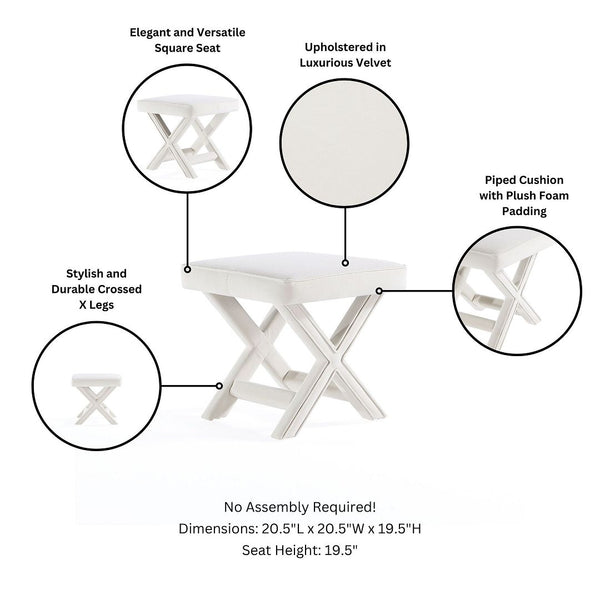 Elegant and Versatile Square Seat

Upholstered in Luxurious Velvet

Piped Cushion with Plush Foam Padding

Stylish and Durable Crossed X Legs

No Assembly Required!
Dimensions: 20.5"L x 20.5"W x 19.5"H
Seat Height: 19.5"