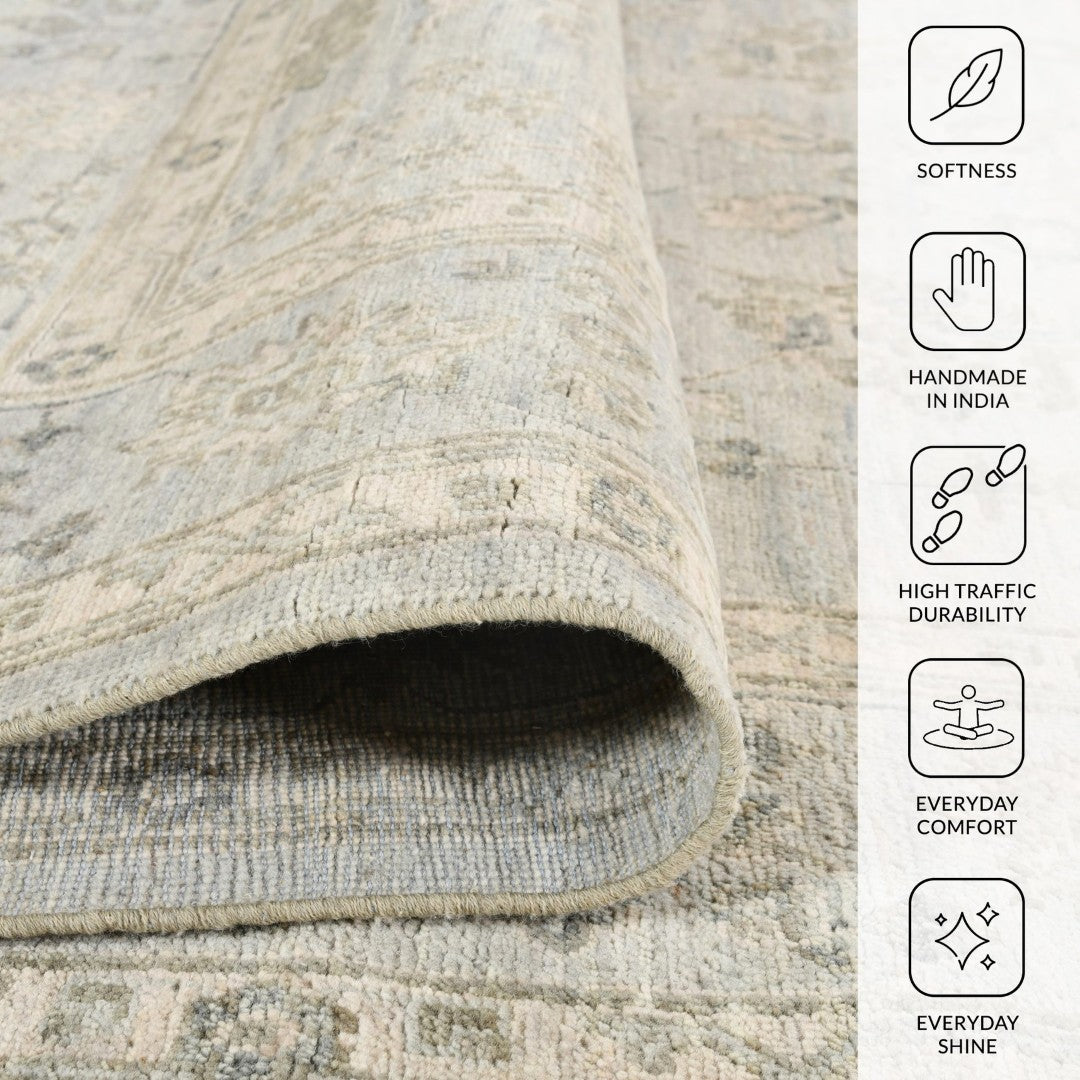 SOFTNESS

HANDMADE IN INDIA

HIGH TRAFFIC DURABILITY

EVERYDAY COMFORT

EVERYDAY SHINE