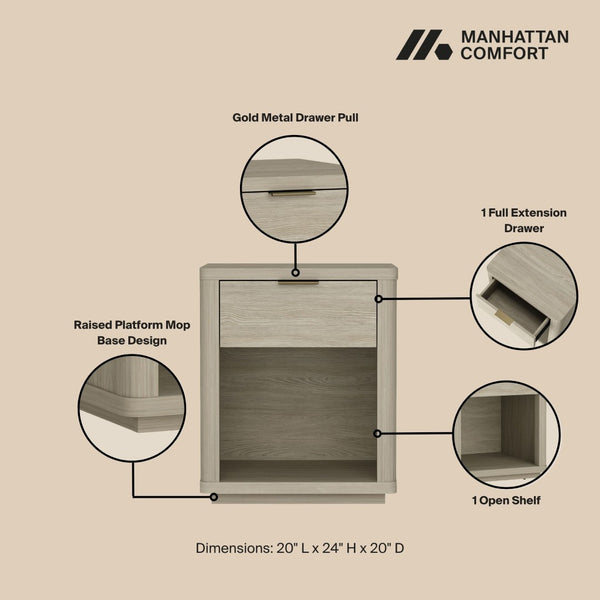 MANHATTAN COMFORT

Gold Metal Drawer Pull

1 Full Extension Drawer

Raised Platform Mop Base Design

1 Open Shelf

Dimensions: 20" L x 24" H x 20" D