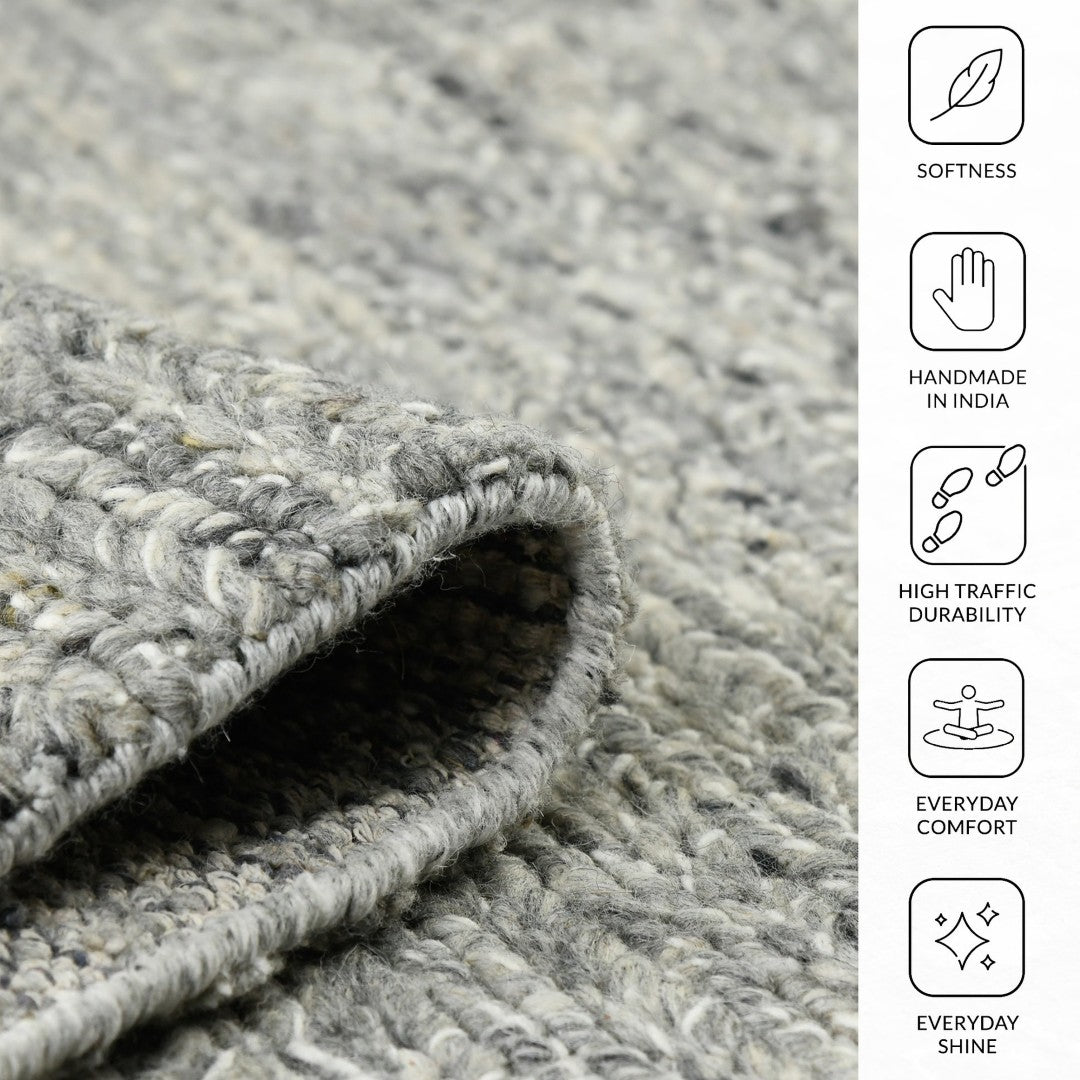 SOFTNESS

HANDMADE IN INDIA

HIGH TRAFFIC DURABILITY

EVERYDAY COMFORT

EVERYDAY SHINE